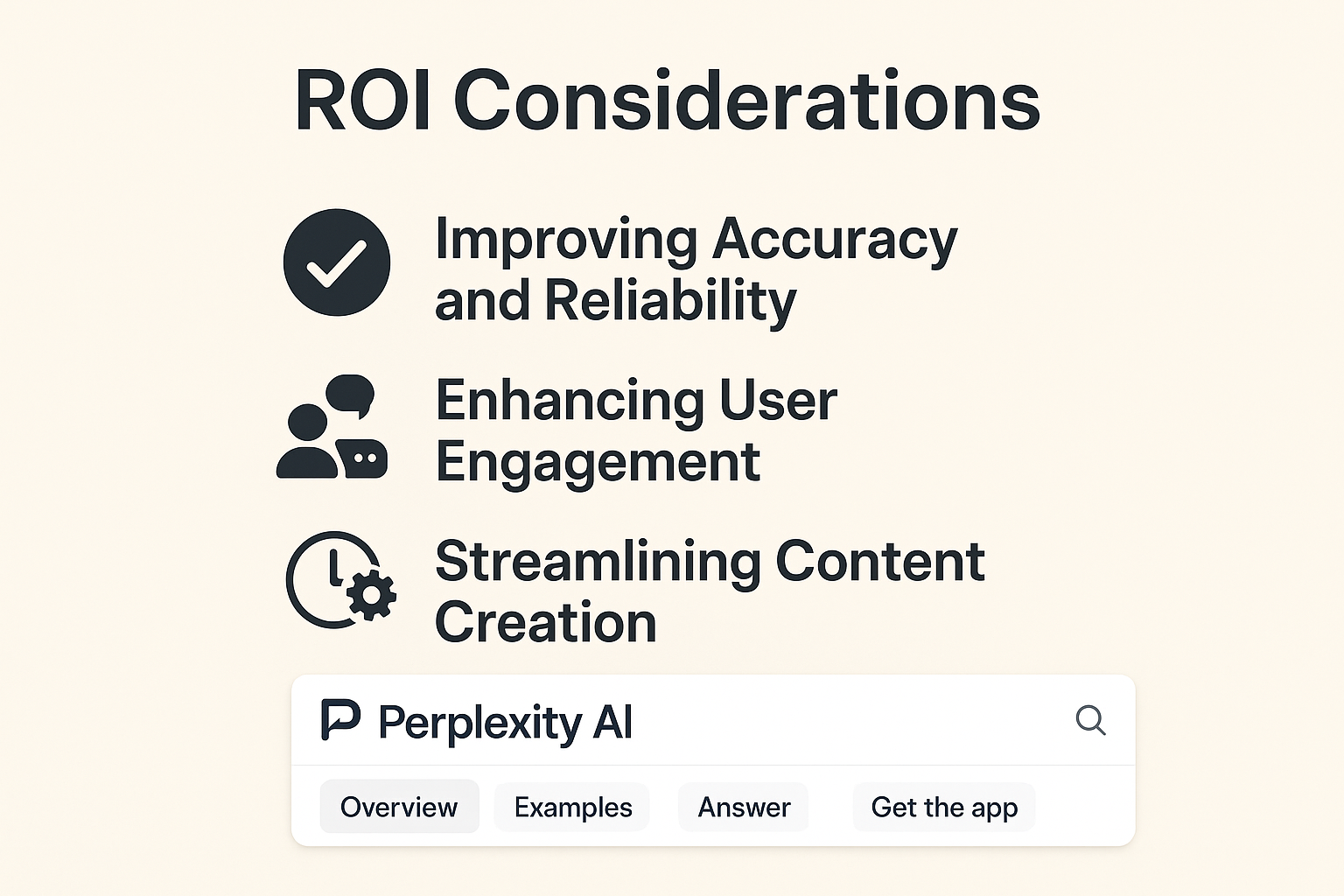 ROI Considerations

Improving Accuracy and Reliability

Enhancing User Engagement

Streamlining Content Creation

Perplexity AI

Overview Examples Answer Get the app